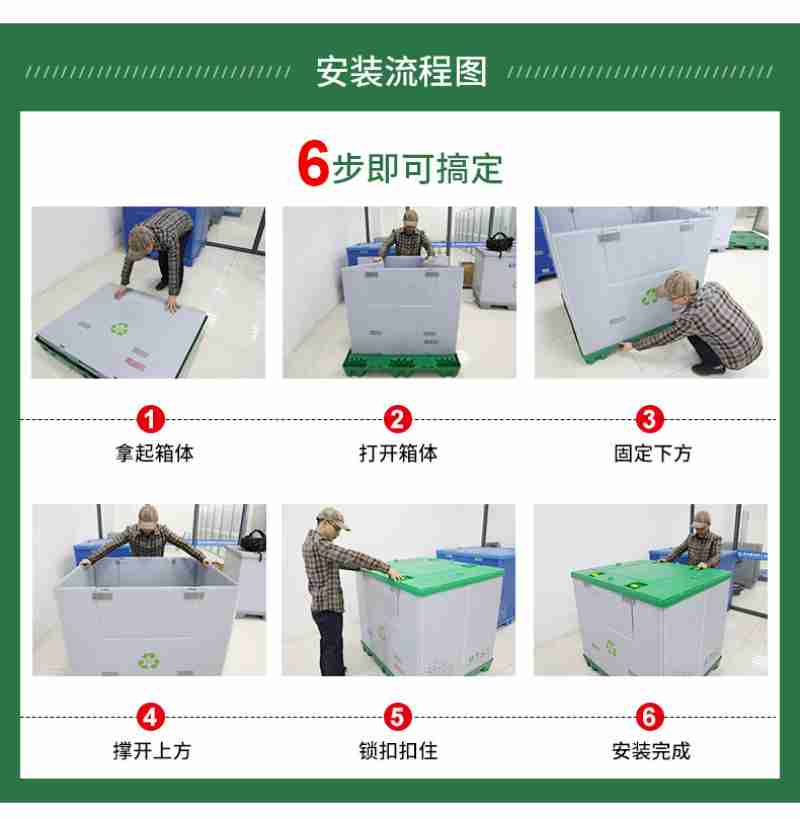 安装流程图

6步即可搞定

1
拿起箱体

2
打开箱体

3
固定下方

4
撑开上方

5
锁扣扣住

6
安装完成